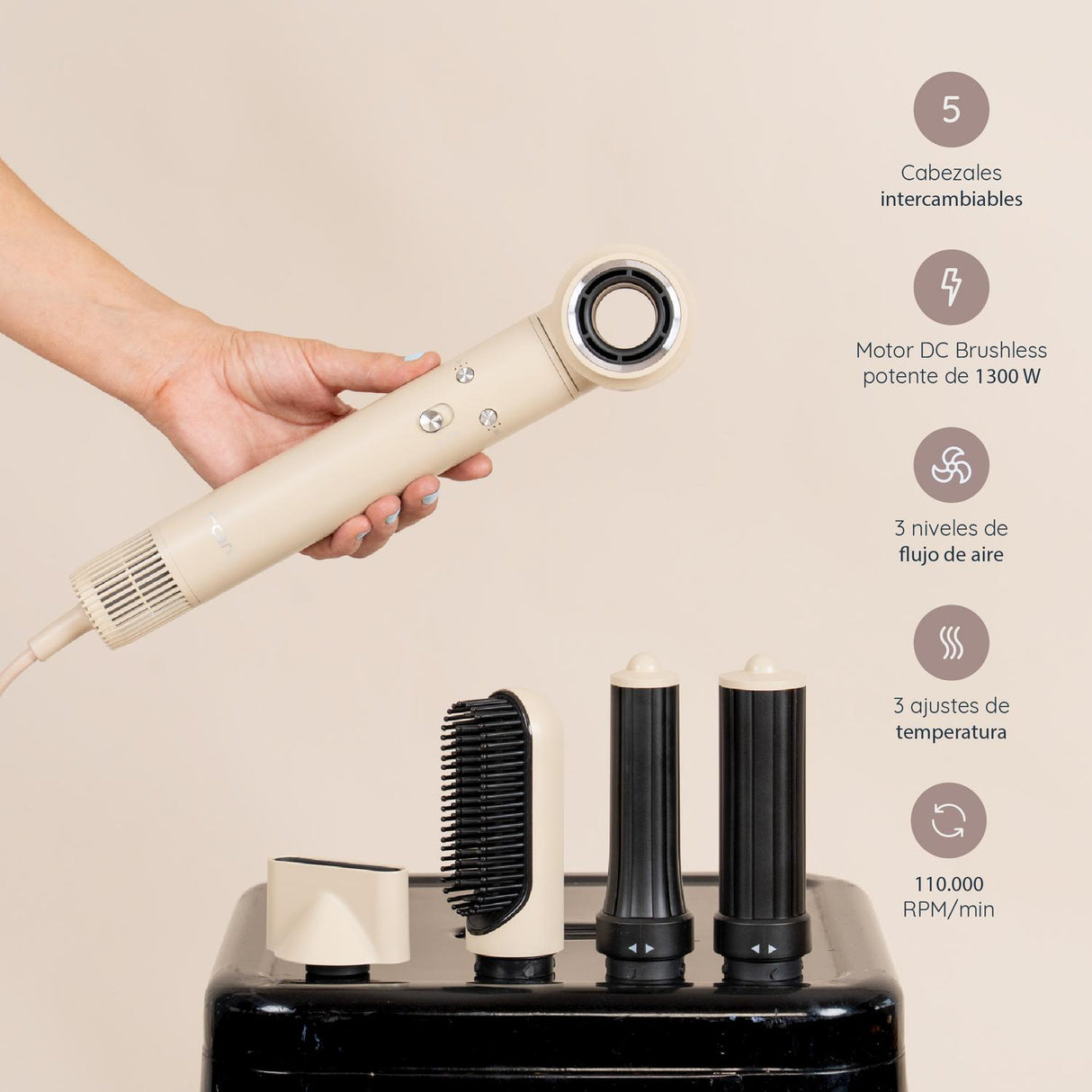 5

Cabezales intercambiables

Motor DC Brushless potente de 1300 W

3 niveles de flujo de aire

3 ajustes de temperatura

110.000 RPM/min