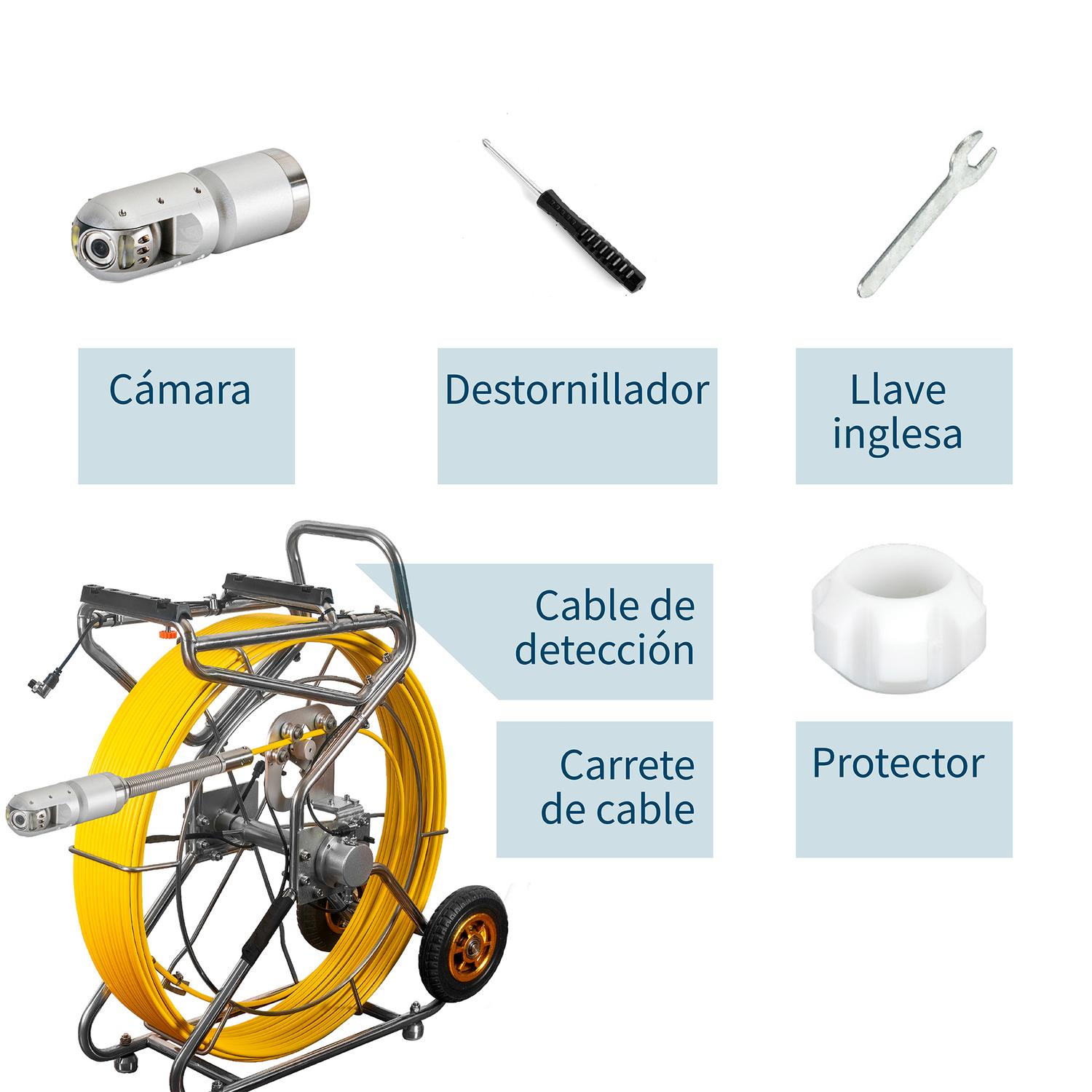 Cámara

Destornillador

Llave inglesa

Cable de detección

Carrete de cable

Protector