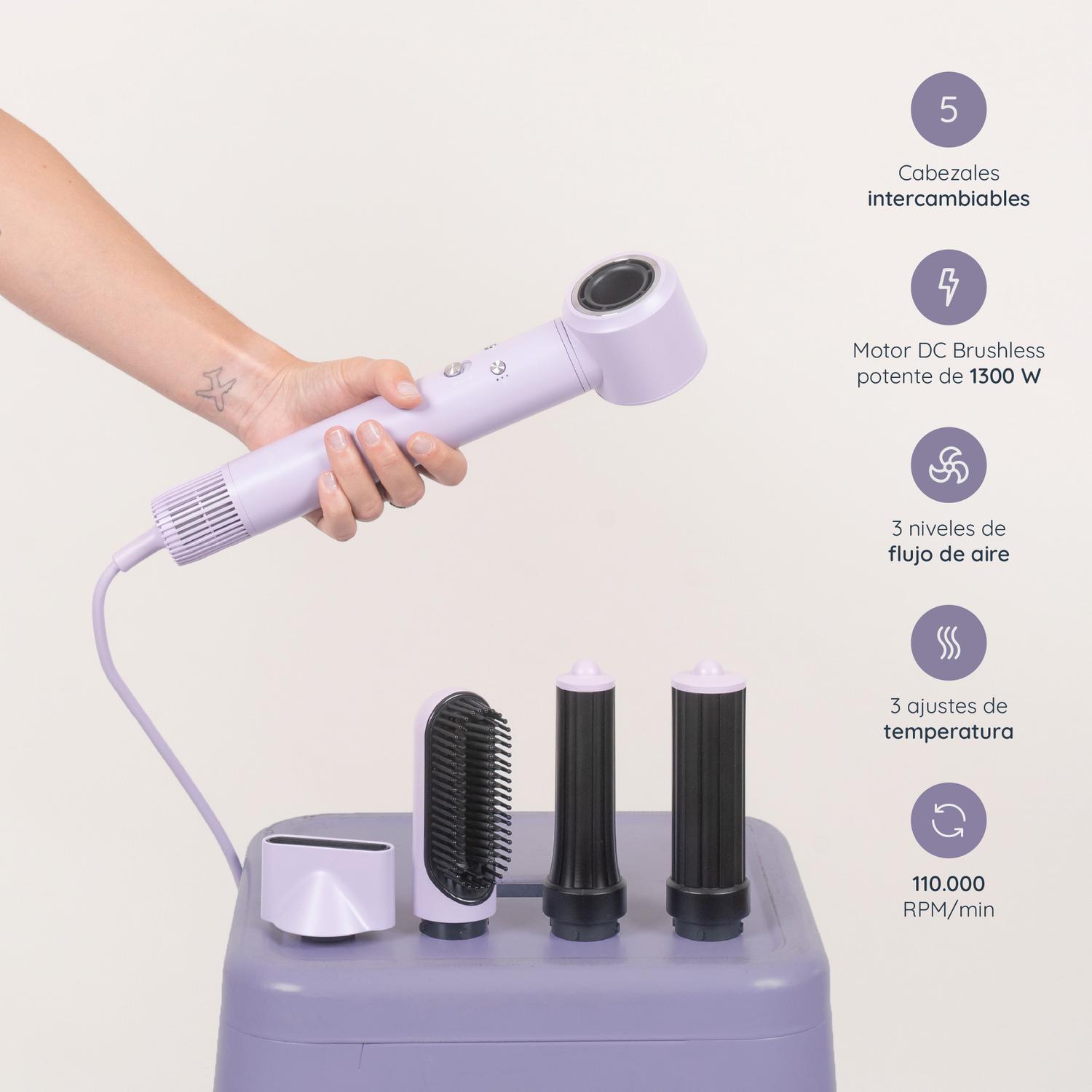 5

Cabezales
intercambiables

Motor DC Brushless
potente de 1300 W

3 niveles de
flujo de aire

3 ajustes de
temperatura

110.000
RPM/min