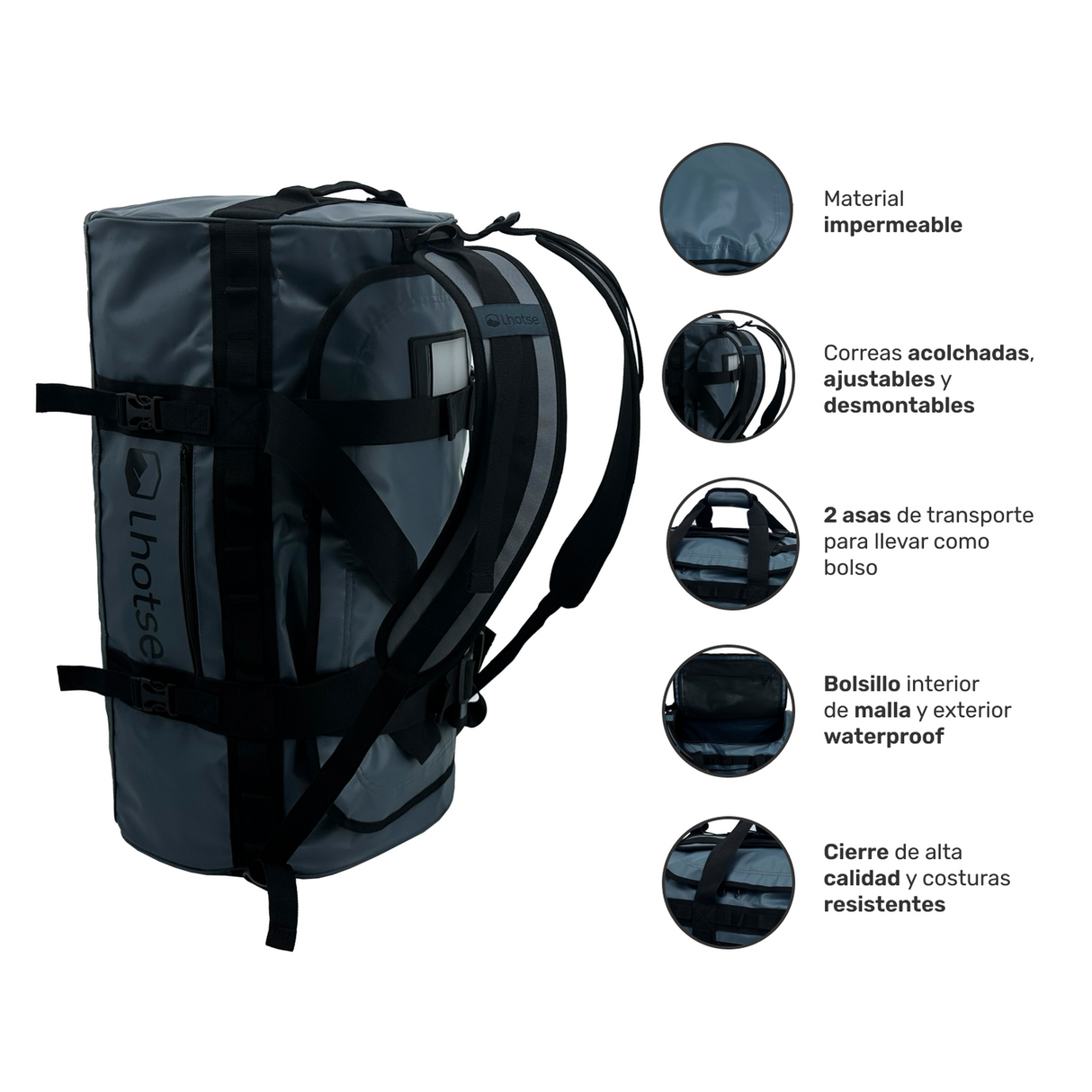 Lhotse

Lhotse

Material impermeable

Correas acolchadas, ajustables y desmontables

2 asas de transporte para llevar como bolso

Bolsillo interior de malla y exterior waterproof

Cierre de alta calidad y costuras resistentes