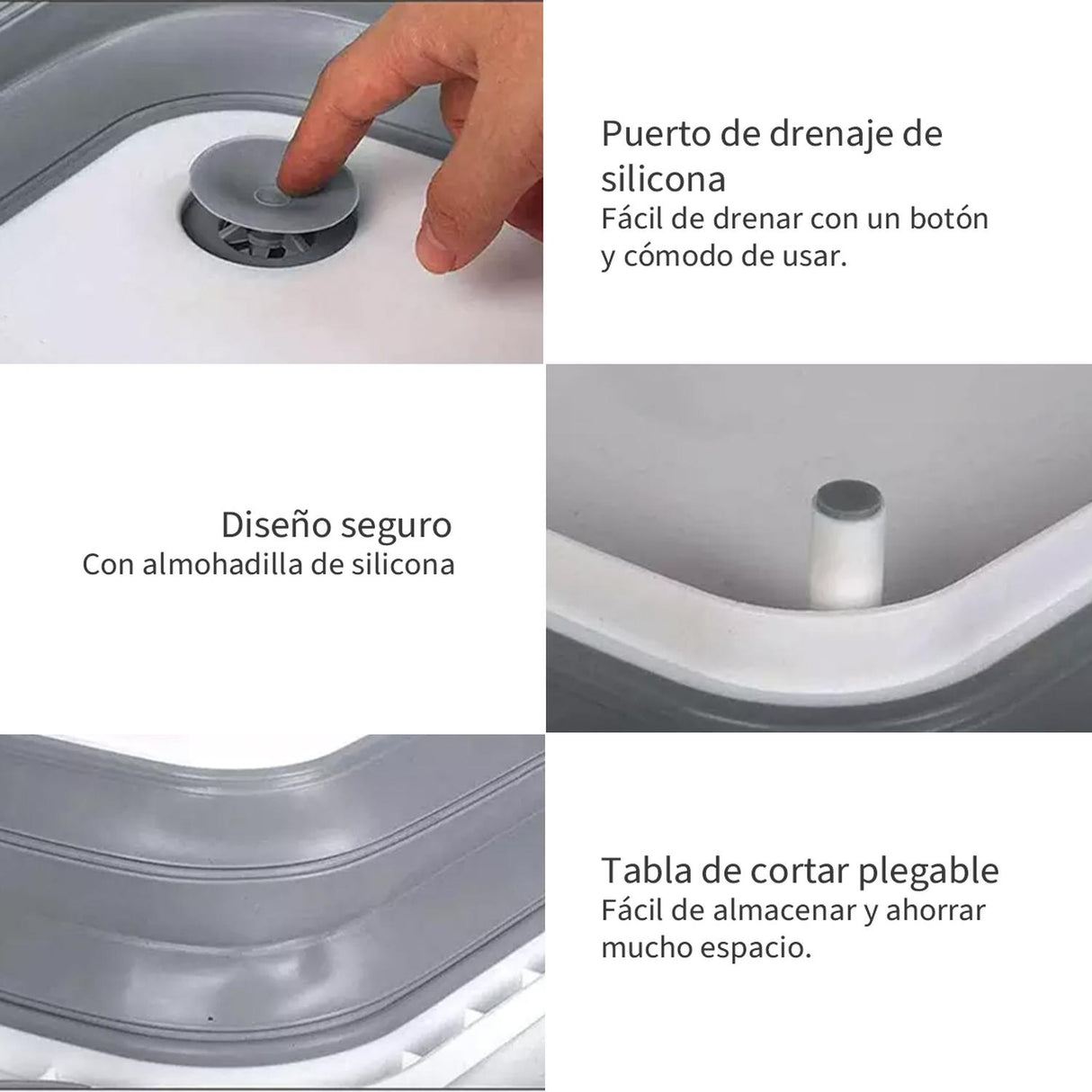 Puerto de drenaje de silicona
Fácil de drenar con un botón y cómodo de usar.

Diseño seguro
Con almohadilla de silicona

Tabla de cortar plegable
Fácil de almacenar y ahorrar mucho espacio.